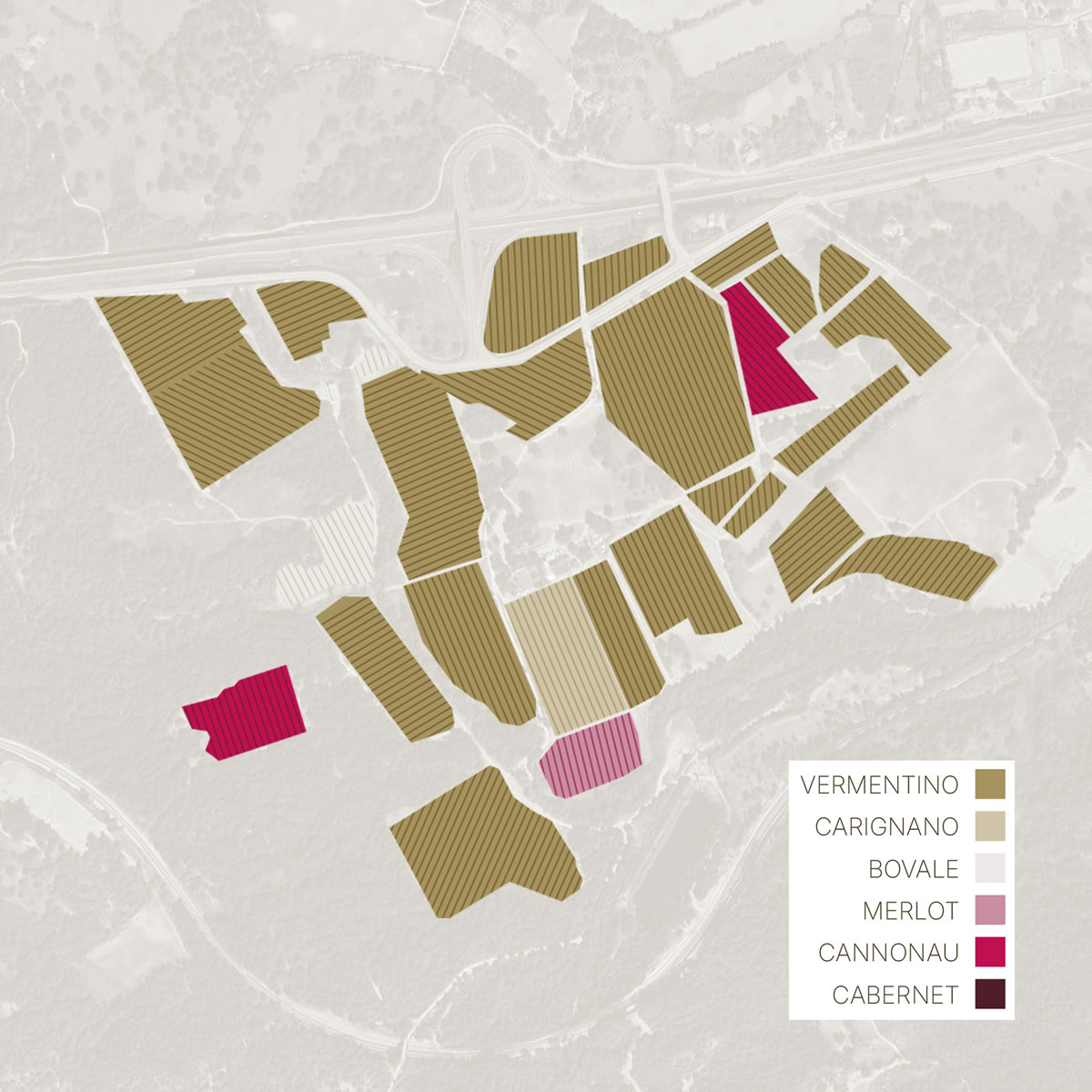 VERMENTINO
CARIGNANO
BOVALE
MERLOT
CANNONAU
CABERNET